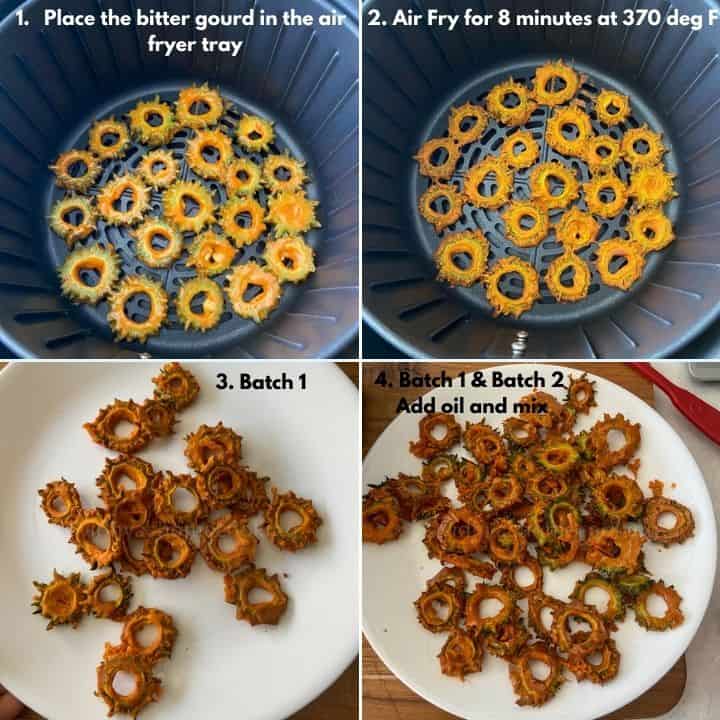 1. Place the bitter gourd in the air fryer tray

2. Air Fry for 8 minutes at 370 deg F

3. Batch 1

4. Batch 1 & Batch 2 Add oil and mix